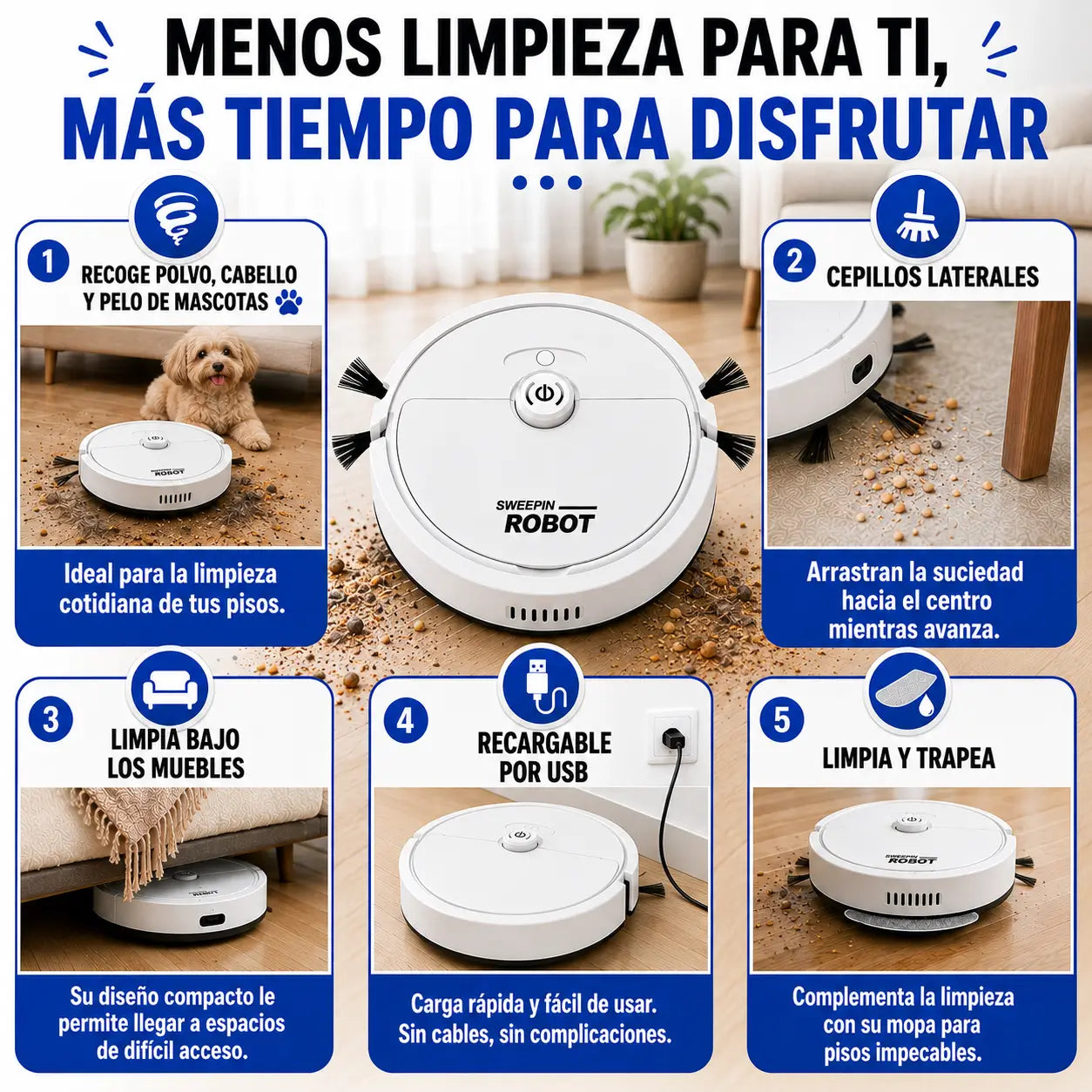 MENOS LIMPIEZA PARA TI,
MÁS TIEMPO PARA DISFRUTAR

1 RECOGE POLVO, CABELLO Y PELO DE MASCOTAS

ROBOT

Ideal para la limpieza cotidiana de tus pisos.

SWEEPIN ROBOT

2 CEPILLOS LATERALES

Arrastran la suciedad hacia el centro mientras avanza.

3 LIMPIA BAJO LOS MUEBLES

Su diseño compacto le permite llegar a espacios de difícil acceso.

4 RECARGABLE POR USB

Carga rápida y fácil de usar. Sin cables, sin complicaciones.

5 LIMPIA Y TRAPEA

SWEEPIN ROBOT

Complementa la limpieza con su mopa para pisos impecables.